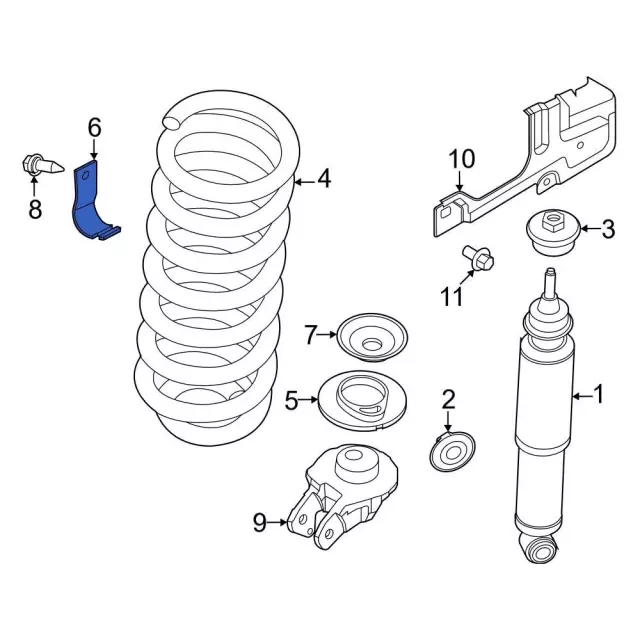 6
8
4
10
3
11
7
5
2
1
9