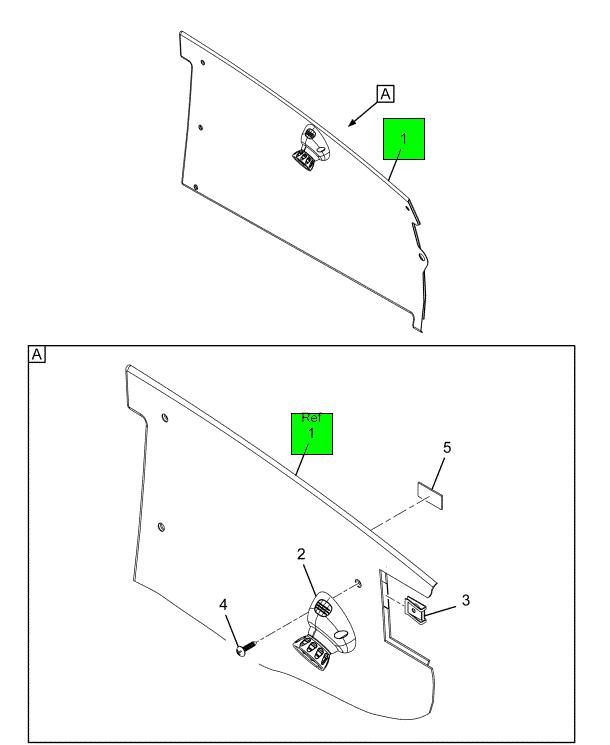 A
1
A
Ref
1
5
2
3
4