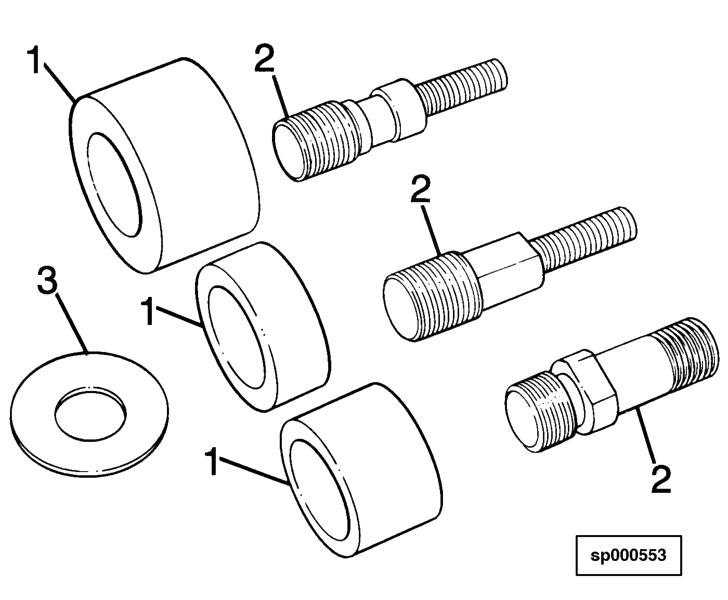 1
2
2
3
1
1
2
sp000553