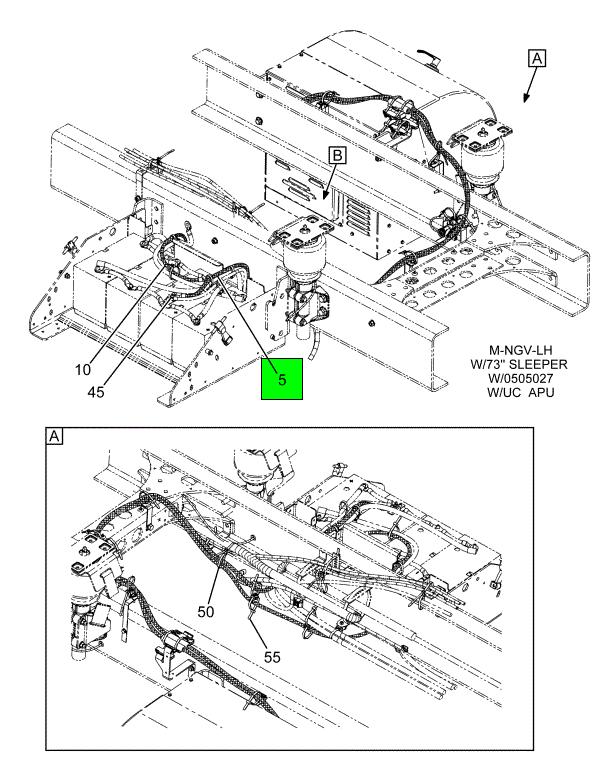 A

B

10

45

5

M-NGV-LH
W/73" SLEEPER
W/0505027
W/UC APU

A

50

55