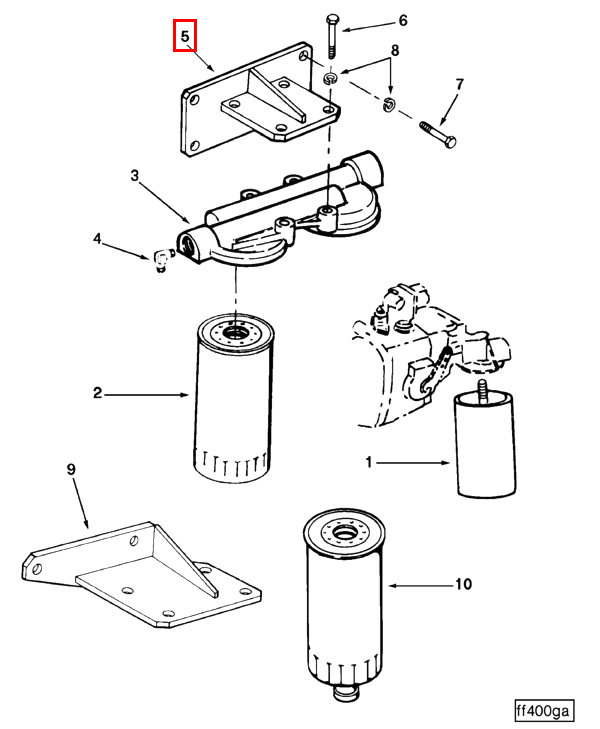 5
6
8
7
3
4
2
1
9
10
ff400ga