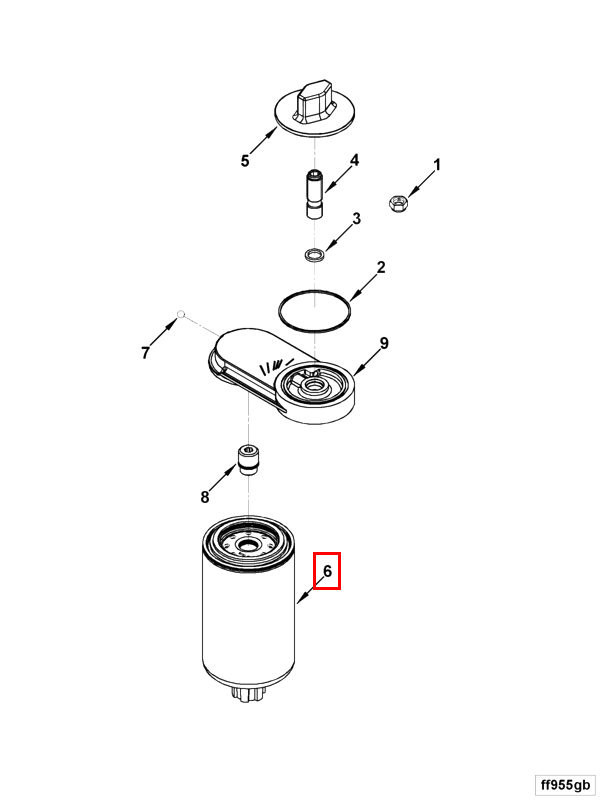 5
4
1
3
2
7
9
8
6
ff955gb