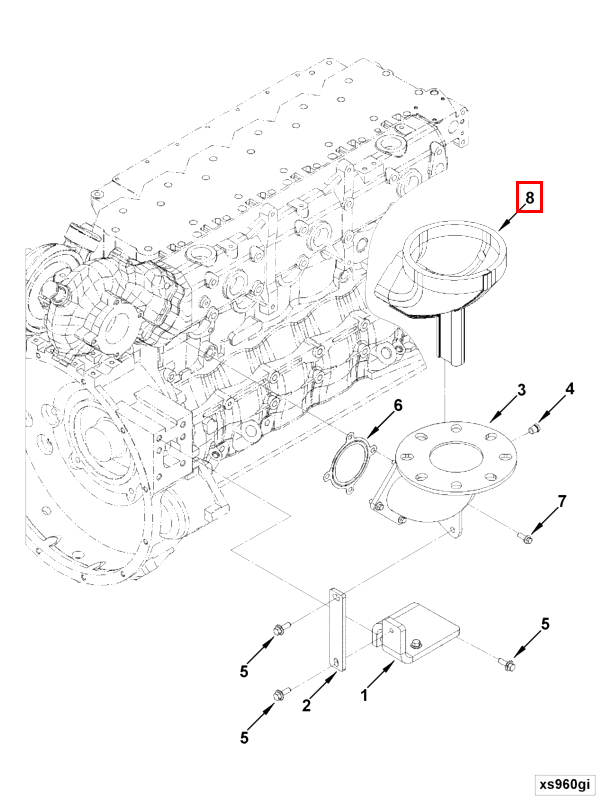 8
3
4
6
7
5
5
2
1
5
xs960gi