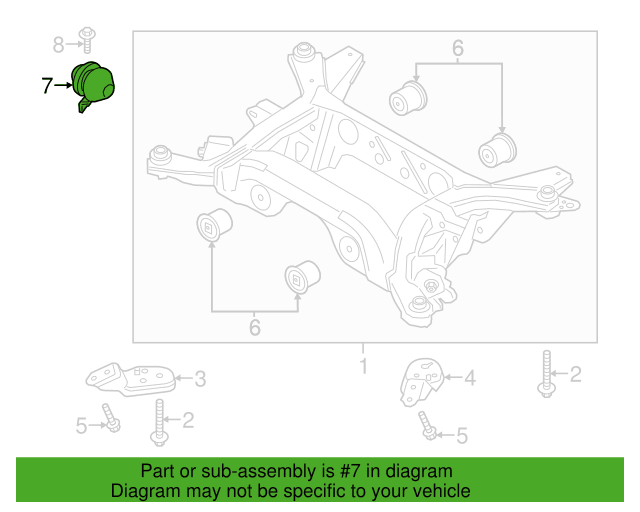 8
7
6
6
1
3
4
2
5
2
5

Part or sub-assembly is #7 in diagram
Diagram may not be specific to your vehicle