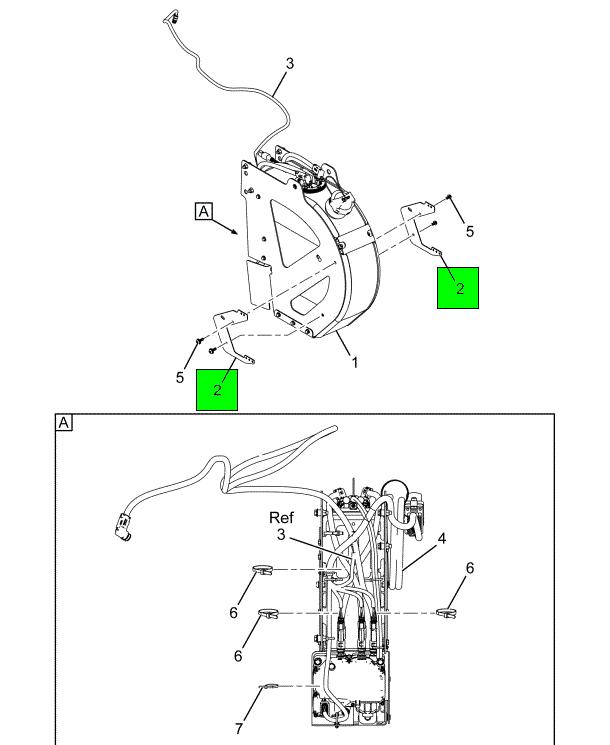 3
A
5
2
5
2
1
A
Ref
3
4
6
6
6
7