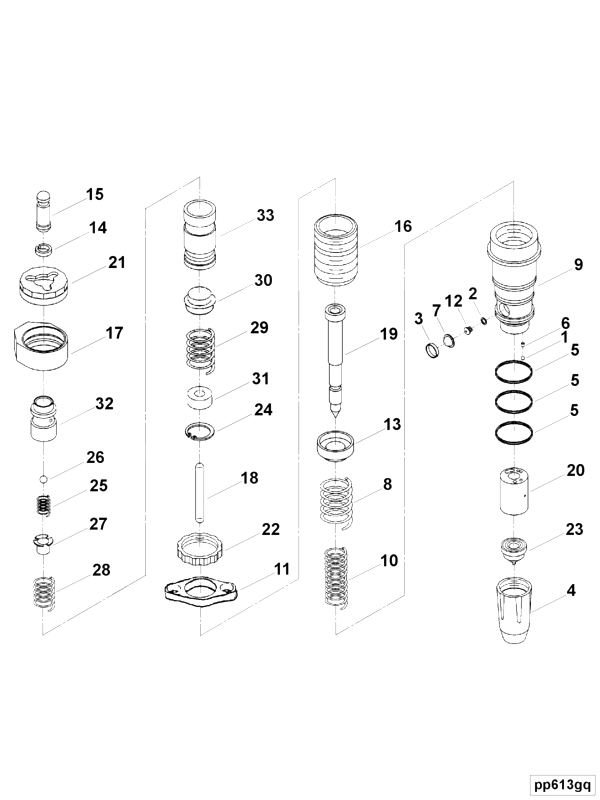 15
14
21
17
32
26
25
27
28
33
30
29
31
24
18
22
11
16
19
13
8
10
3
7
12
2
9
6
1
5
5
5
20
23
4
pp613gq