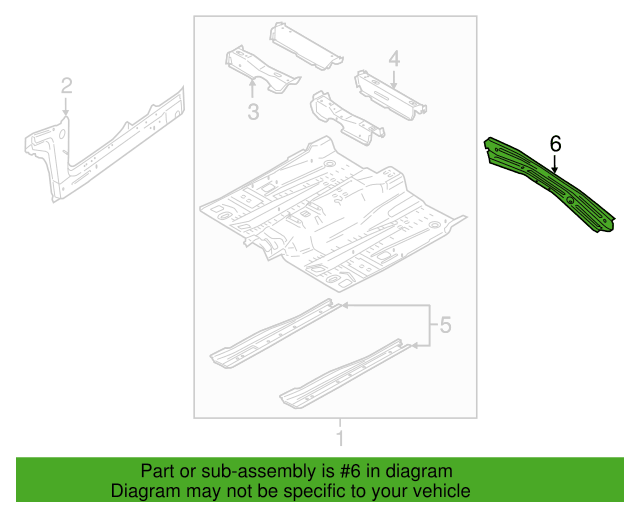 2
3
4
6
5
1

Part or sub-assembly is #6 in diagram
Diagram may not be specific to your vehicle