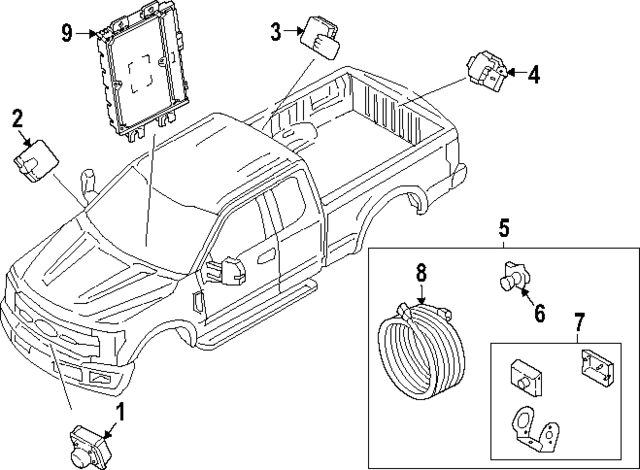 9
3
4
2
5
8
6
7
1