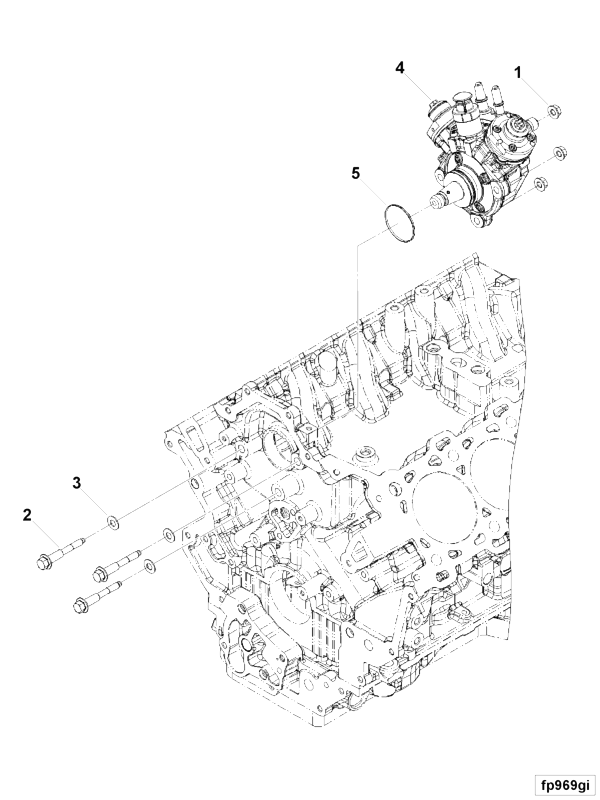 4
1
5
3
2
fp969gi