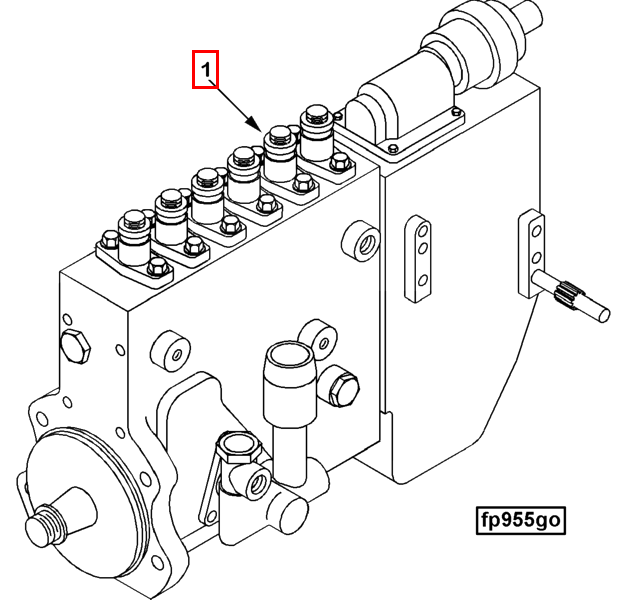 1

fp955go