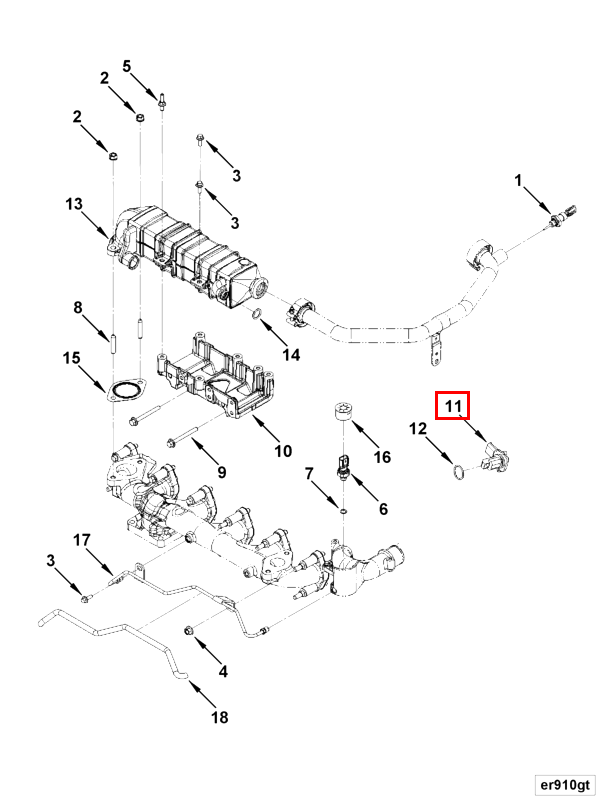 5
2
2
3
3
1
13
8
14
15
11
12
16
10
9
7
6
17
3
4
18
er910gt