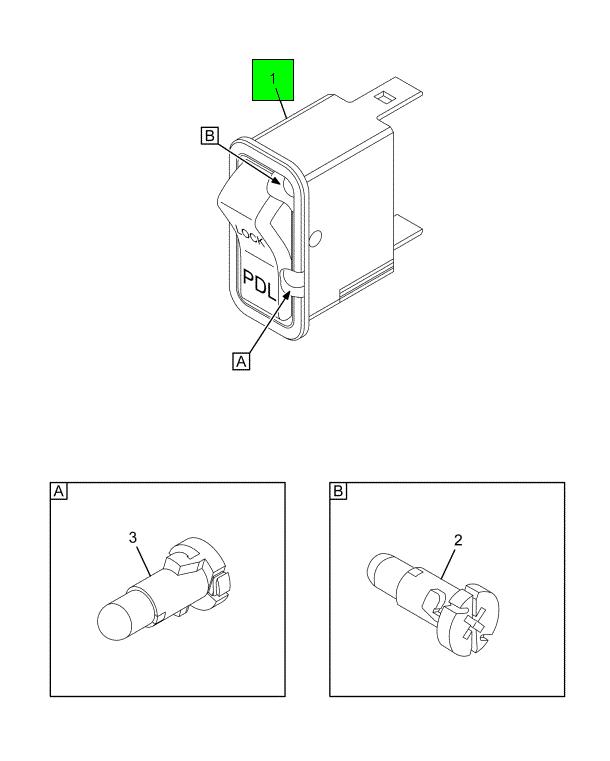 1

B

LOCK

PDL

A

A

3

B

2