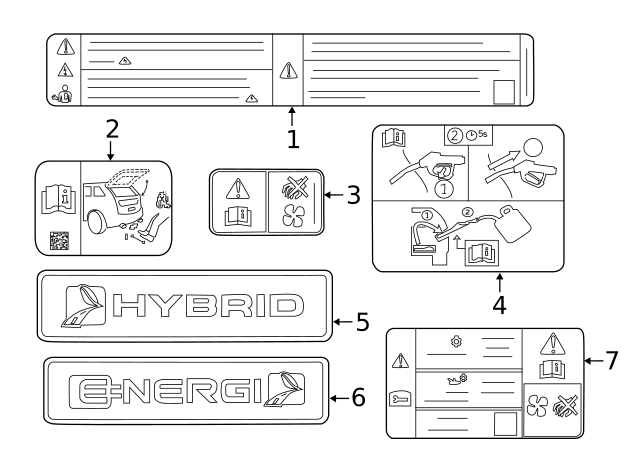 1
2
3
2
5s
1
1
2
4
HYBRID
5
E-NERGI
6
7