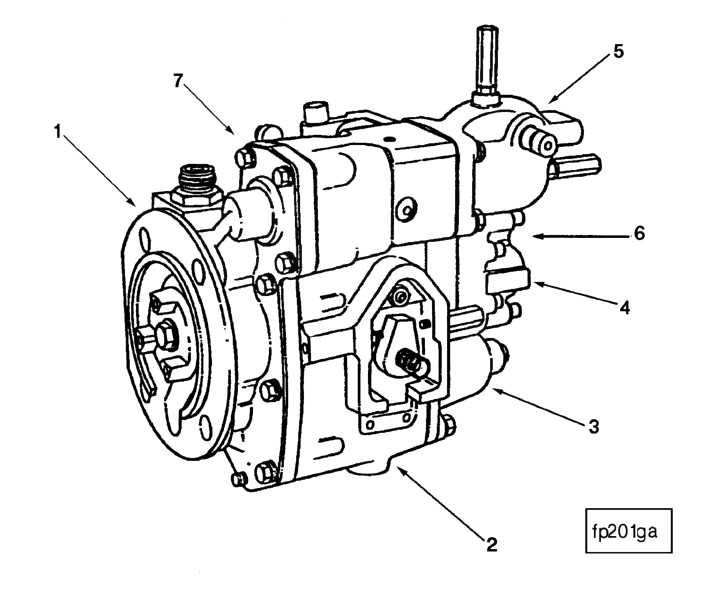 7
5
1
6
4
3
2
fp201ga