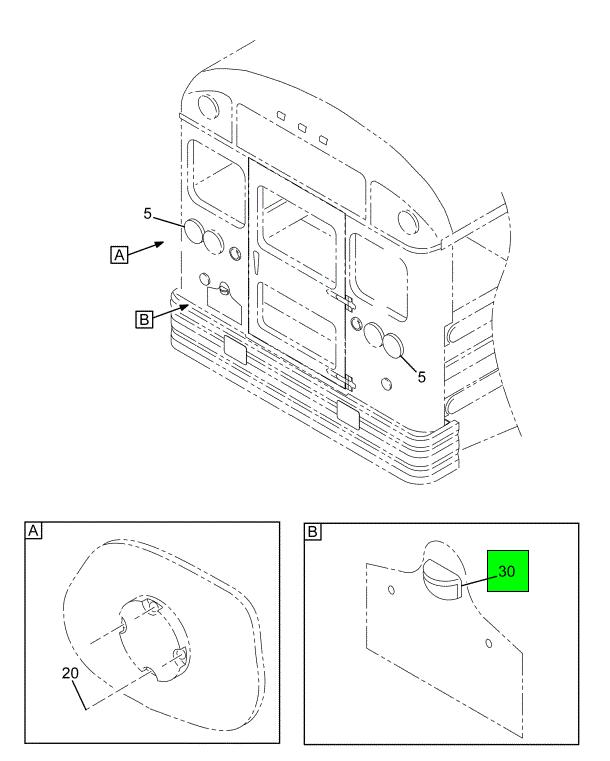 5
A
B
5
A
20
B
30