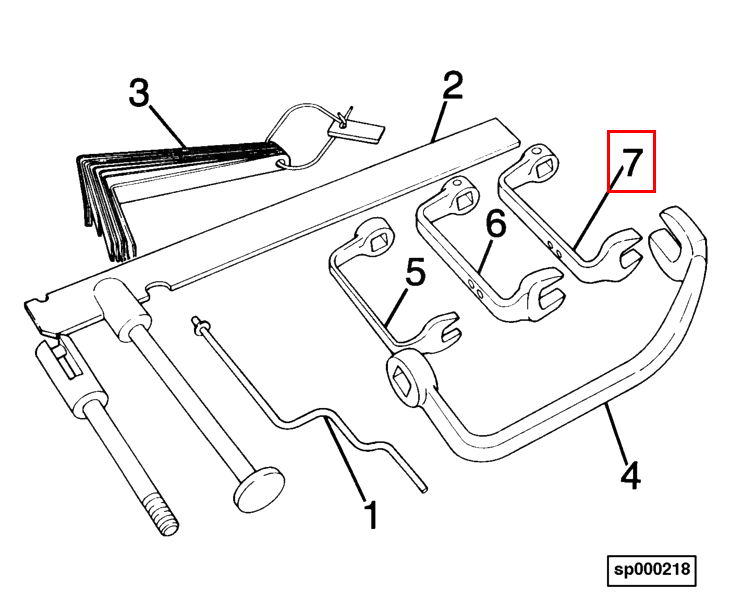 3
2
7
6
5
4
1
sp000218