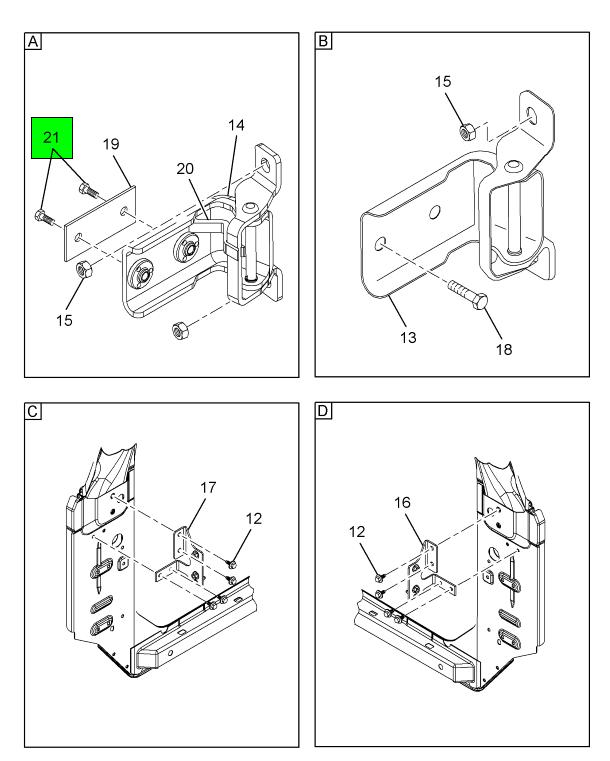 A
21
19
14
20
15

B
15
13
18

C
17
12

D
16
12