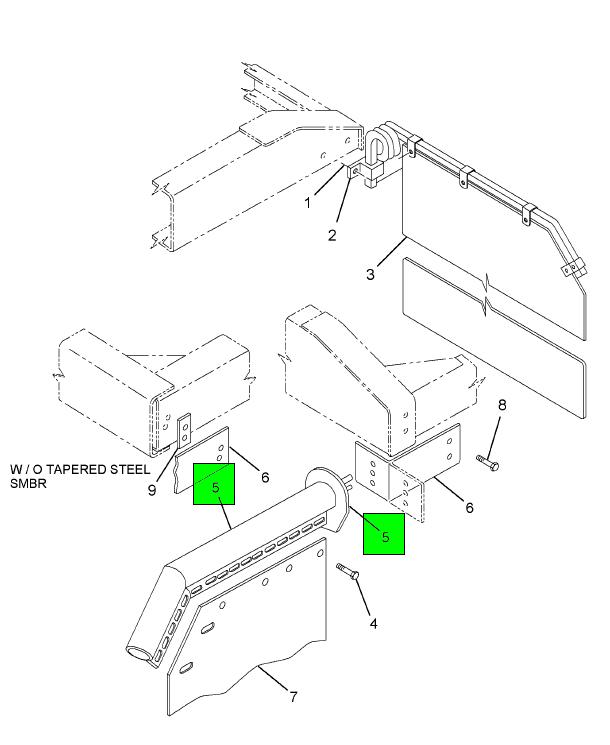 1
2
3
8
W / O TAPERED STEEL SMBR
9
6
5
6
5
4
7