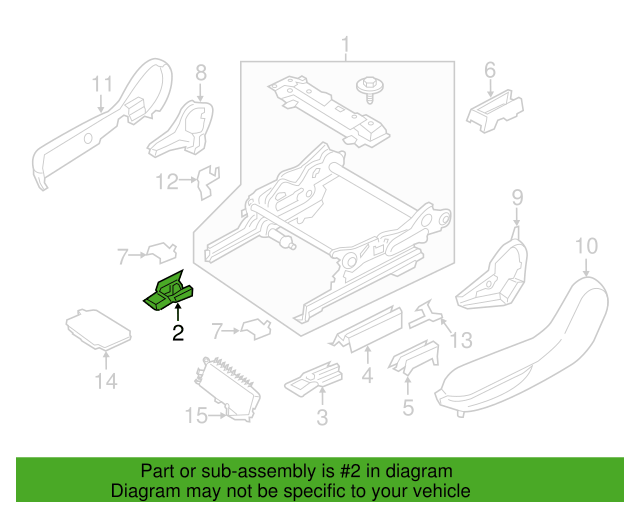 1
11
8
6
12
9
10
7
2
7
13
14
4
5
15
3

Part or sub-assembly is #2 in diagram
Diagram may not be specific to your vehicle