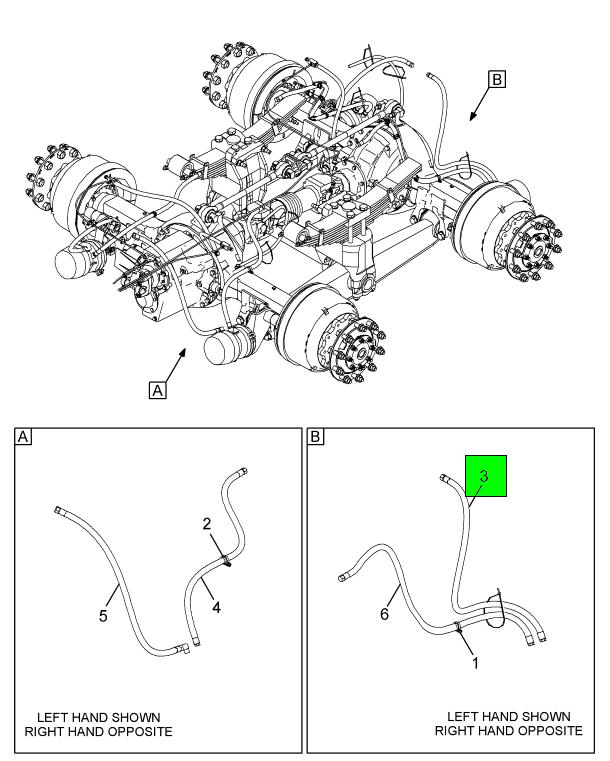 B

A

A

2

5

4

LEFT HAND SHOWN
RIGHT HAND OPPOSITE

B

3

6

1

LEFT HAND SHOWN
RIGHT HAND OPPOSITE