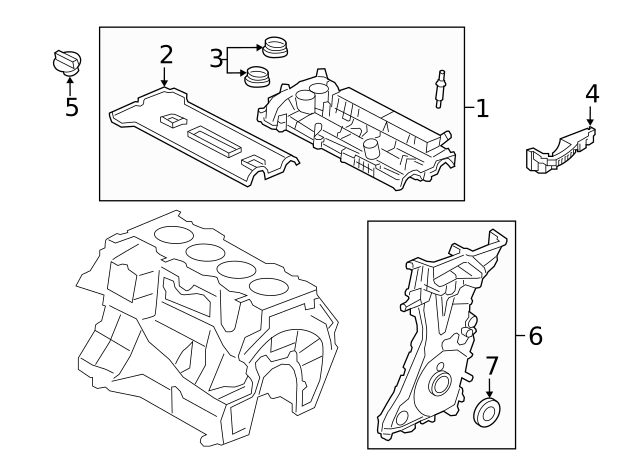 5
2
3
1
4
6
7