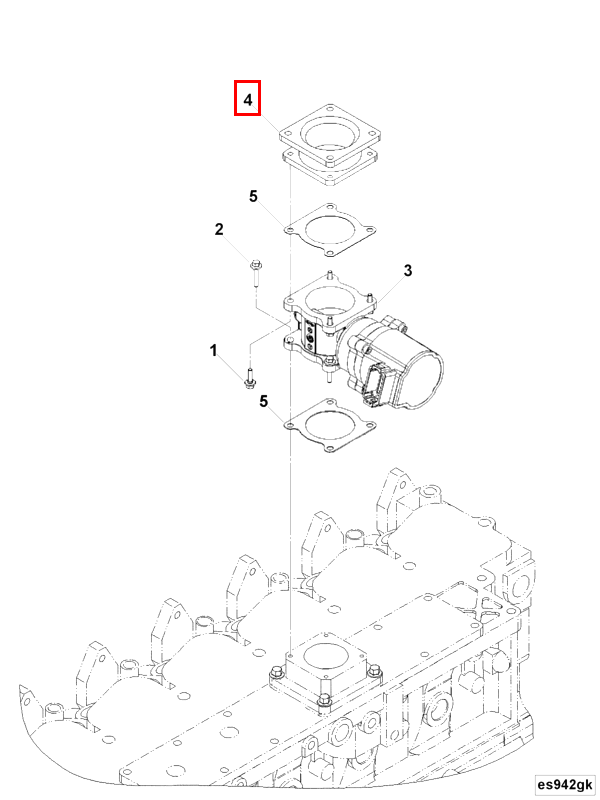 4
5
2
3
1
5
es942gk