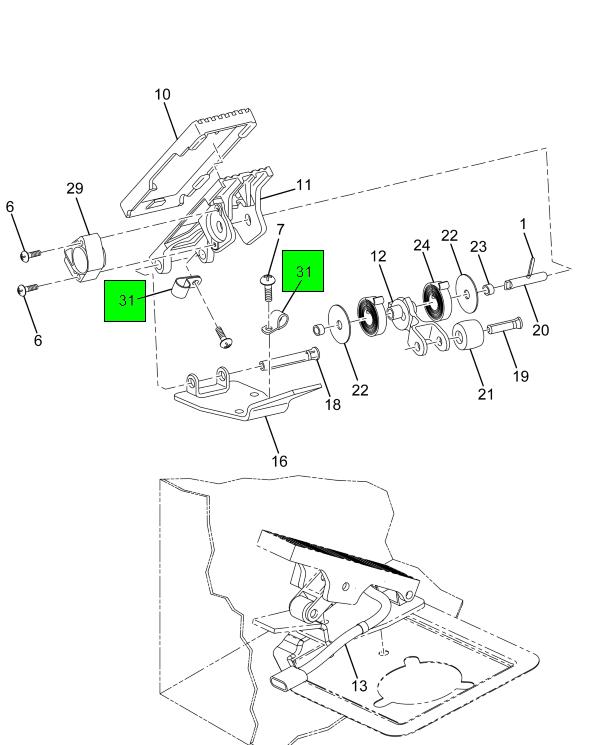 10
29
11
6
7
1
31
12
24
22
23
31
6
20
22
19
18
21
16
13