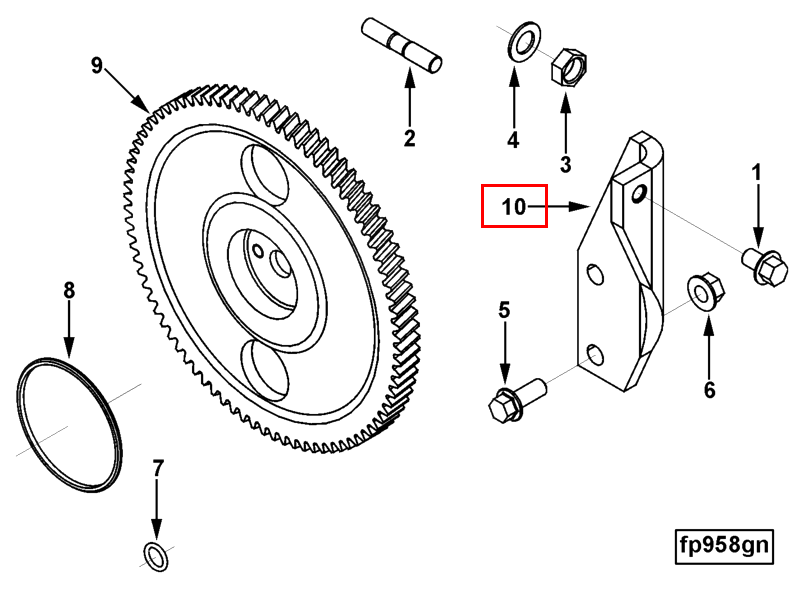 9
2
4
3
10
1
8
5
6
7
fp958gn