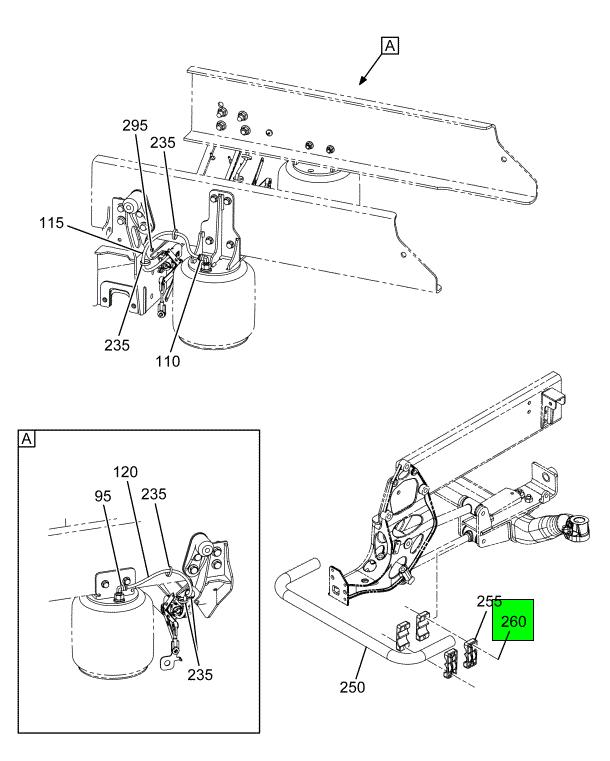 A

295
235
115
235
110

A
120
95
235
235

255
260
250