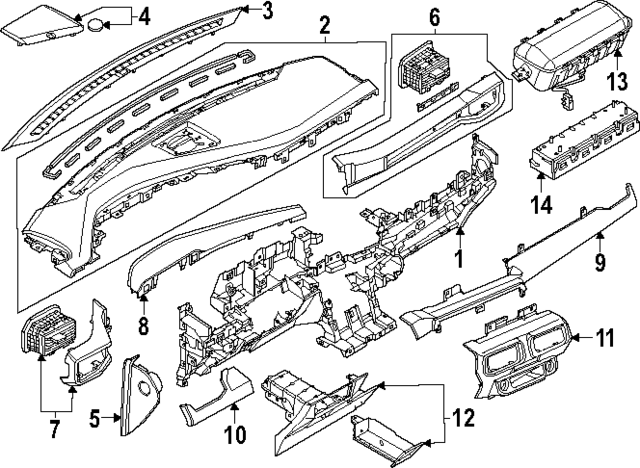 4
3
2
6
13
14
1
9
8
11
7
5
10
12