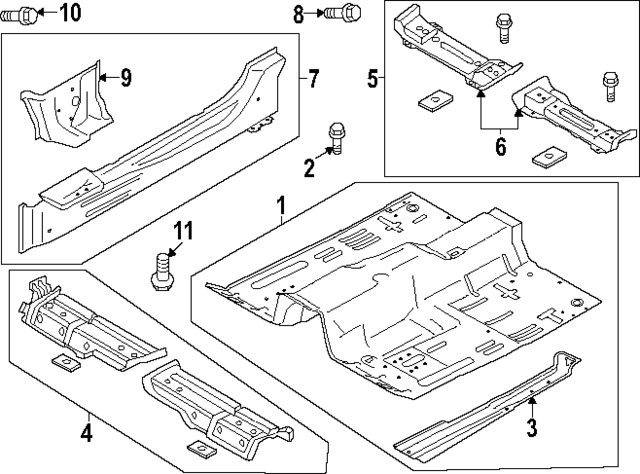 10
8
9
7
5
6
2
1
11
4
3