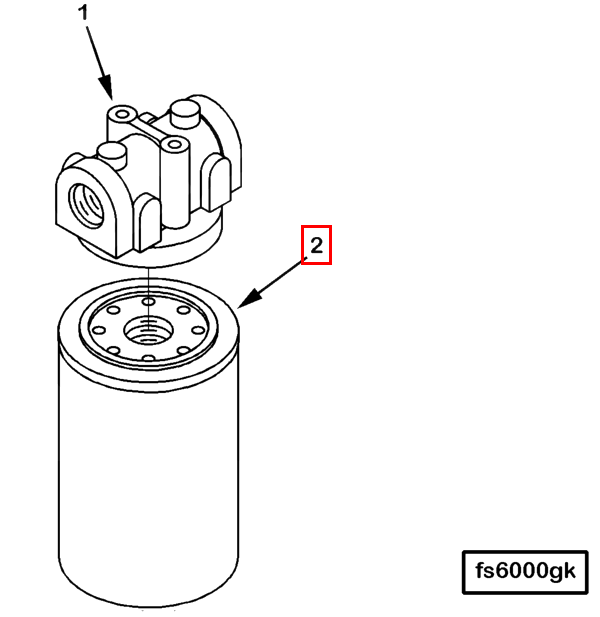 1

2

fs6000gk