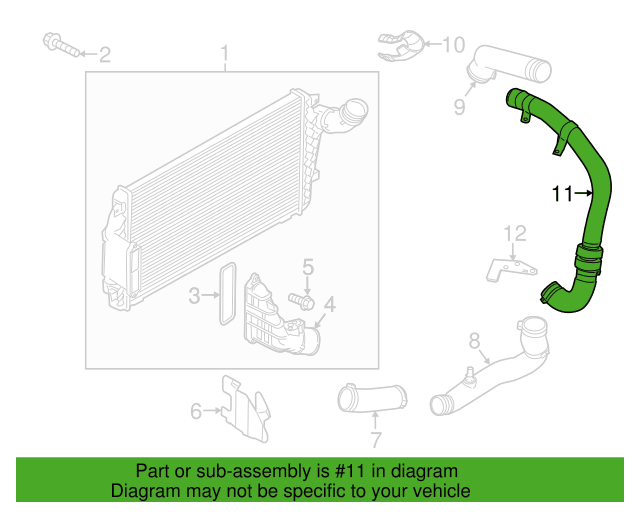 2
1
10
9
11
12
5
3
4
8
6
7

Part or sub-assembly is #11 in diagram
Diagram may not be specific to your vehicle