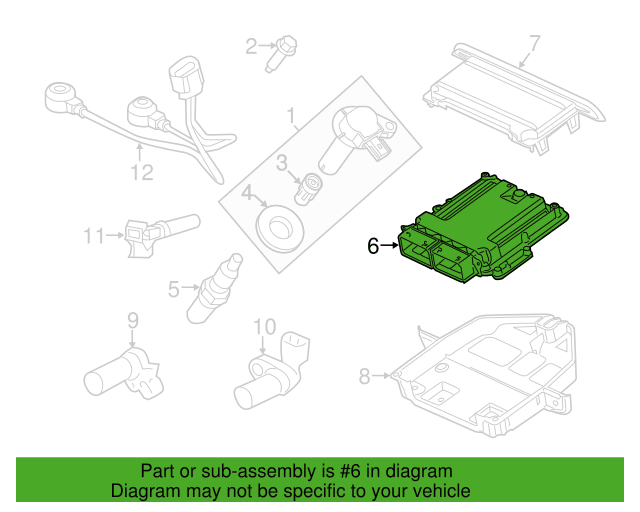 2
7
1
12
3
4
11
6
5
9
10
8

Part or sub-assembly is #6 in diagram
Diagram may not be specific to your vehicle