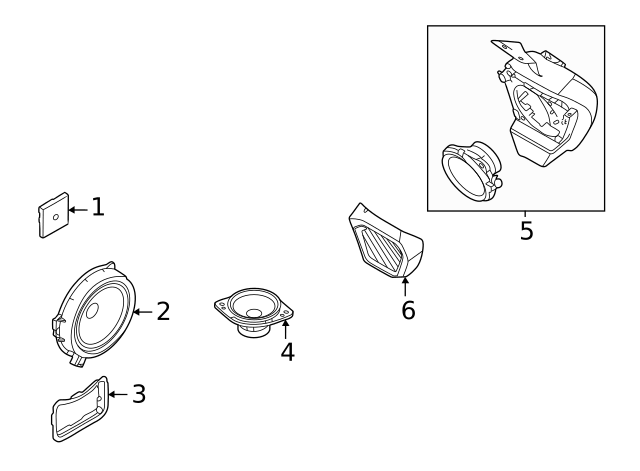 1
2
3
4
5
6