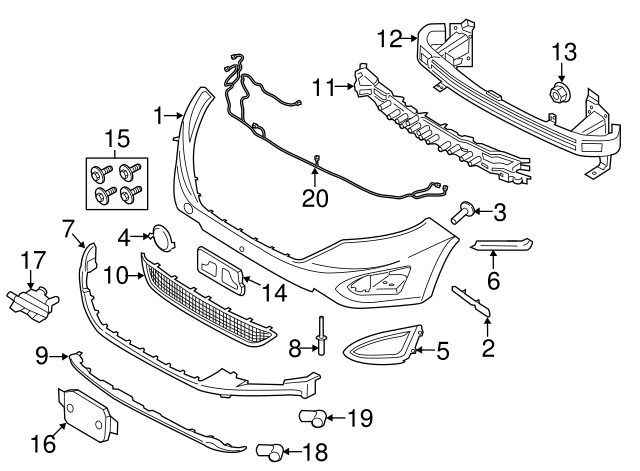 12
13
11
1
15
20
3
7
4
6
17
10
14
2
8
5
9
19
16
18