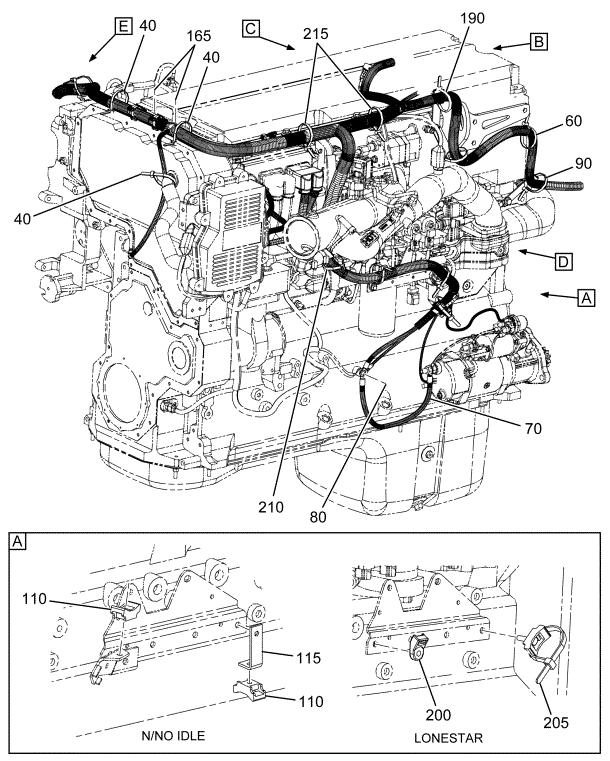 E
40
165
40
C
215
190
B
60
90
40
D
A
70
210
80

A
110
115
110
N/NO IDLE
200
205
LONESTAR