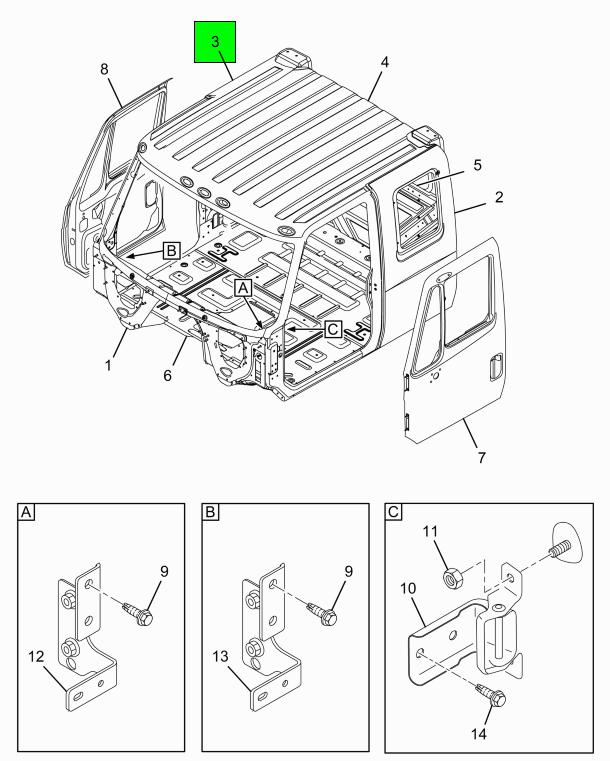 3
8
4
5
2
B
A
C
1
6
7

A
9
12

B
9
13

C
11
10
14