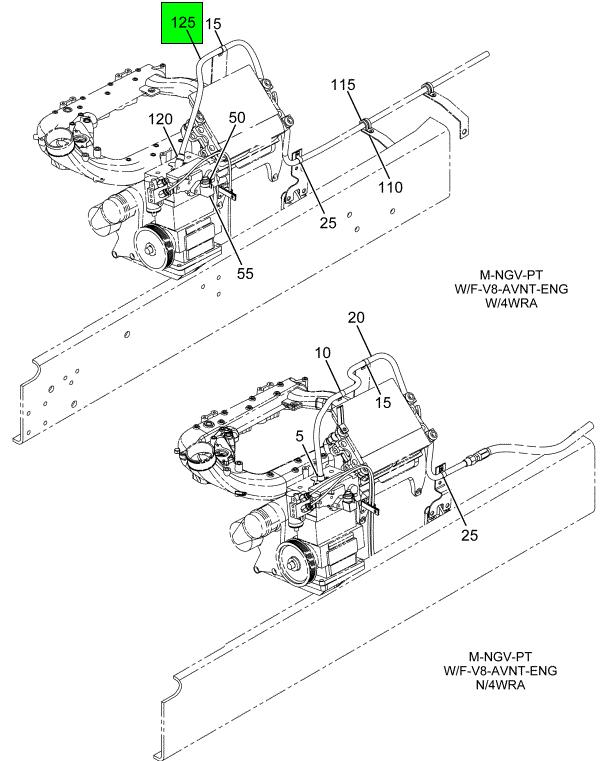 125
15
115
120
50
110
25
55

M-NGV-PT
W/F-V8-AVNT-ENG
W/4WRA

20
10
15
5
25

M-NGV-PT
W/F-V8-AVNT-ENG
N/4WRA