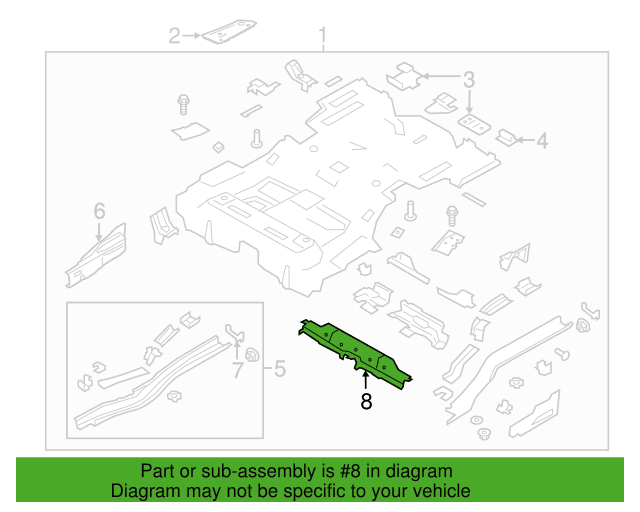 2
1
3
4
6
7
5
8

Part or sub-assembly is #8 in diagram
Diagram may not be specific to your vehicle