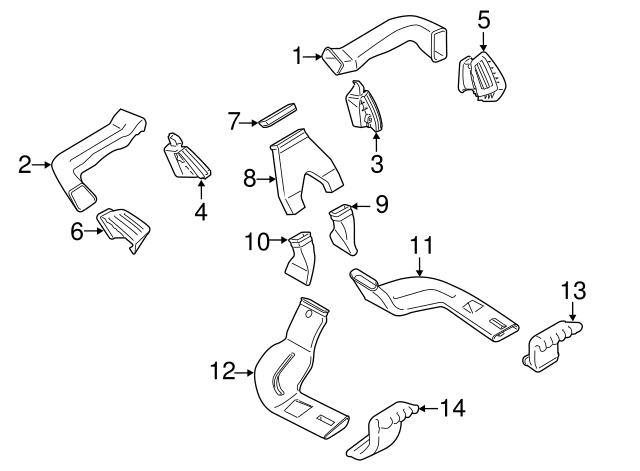 1
5
7
3
2
4
8
9
6
10
11
13
12
14