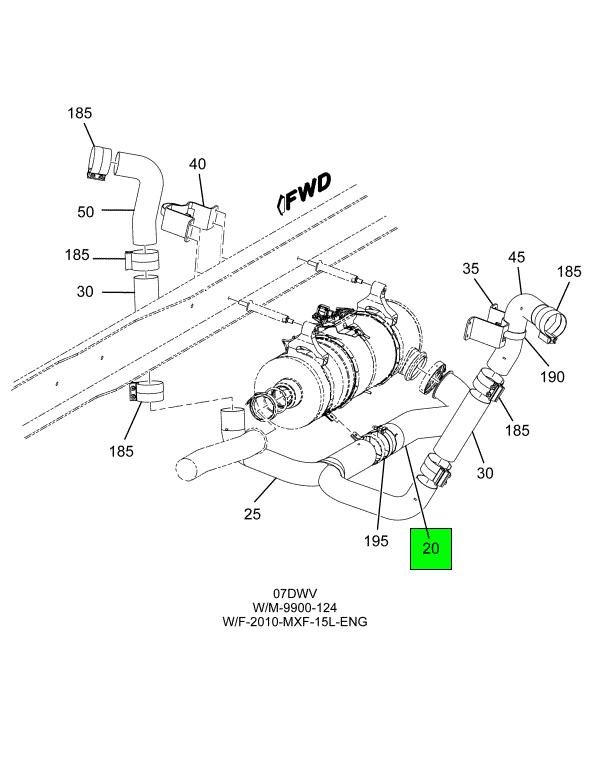 185
40
FWD
50
185
30
35
45
185
190
185
185
30
25
195
20

07DWV
W/M-9900-124
W/F-2010-MXF-15L-ENG