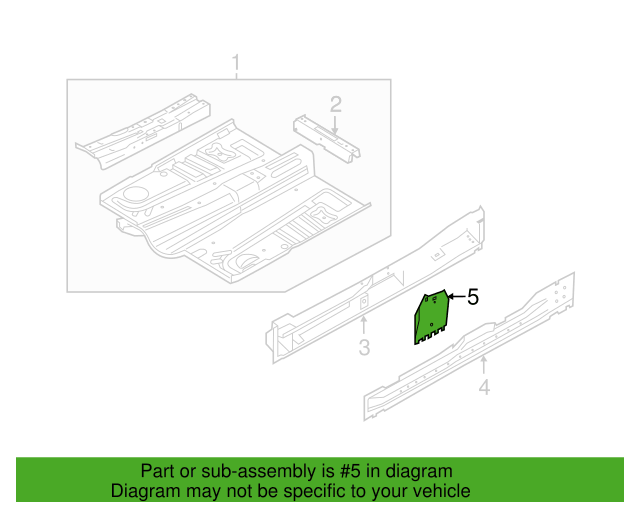 1
2
5
3
4
Part or sub-assembly is #5 in diagram
Diagram may not be specific to your vehicle