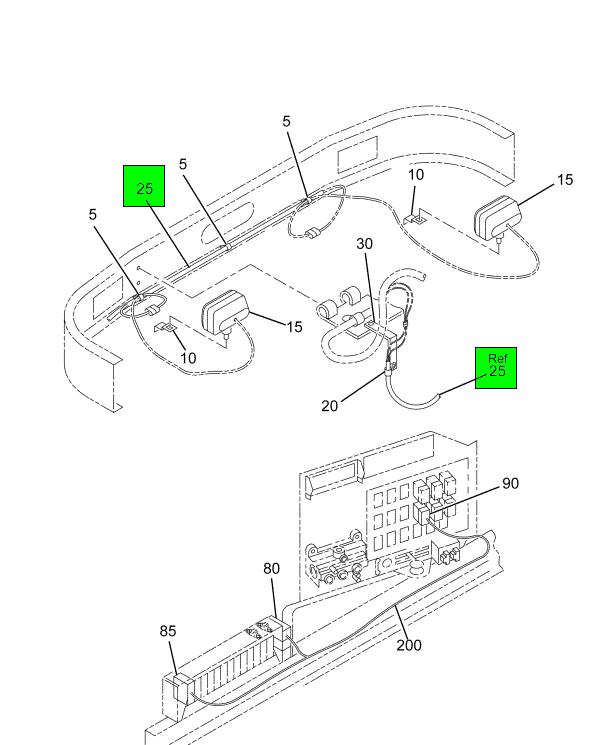 5
5
25
5
10
15
30
15
10
Ref
25
20
90
80
85
200