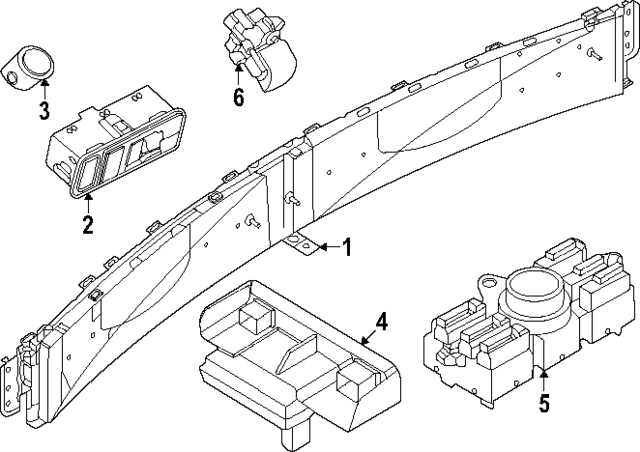 3
6
2
1
4
5