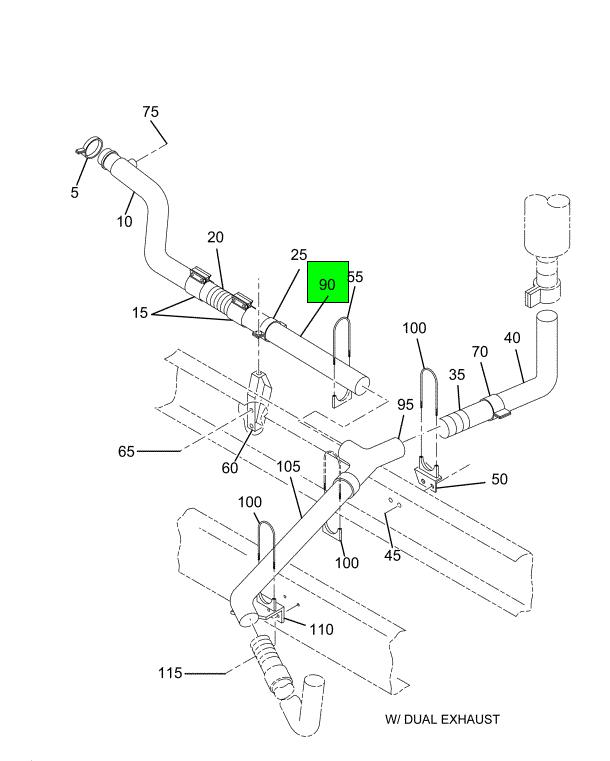 75

5

10

20

25

90

55

15

100

70

40

35

95

65

60

105

50

100

45

100

110

115

W/ DUAL EXHAUST