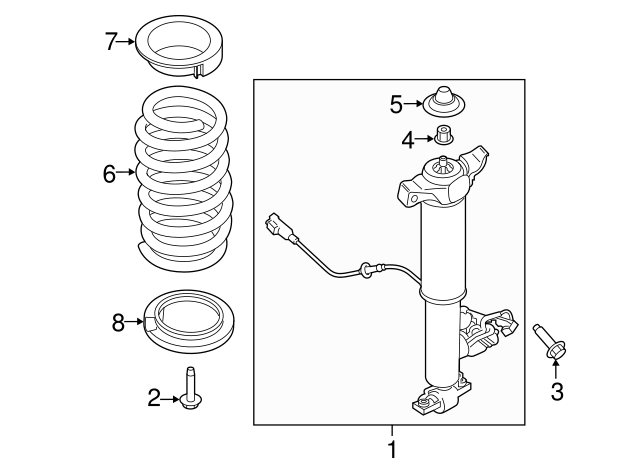 7
6
8
2
5
4
3
1