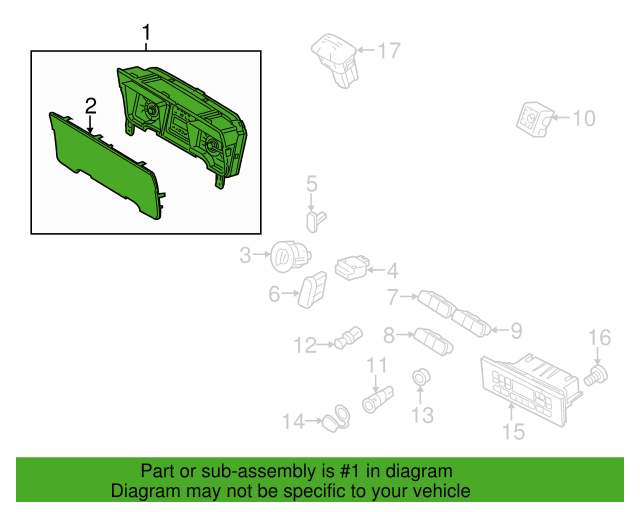 1
2
17
10
5
3
4
6
7
9
8
12
16
11
13
14
15

Part or sub-assembly is #1 in diagram
Diagram may not be specific to your vehicle