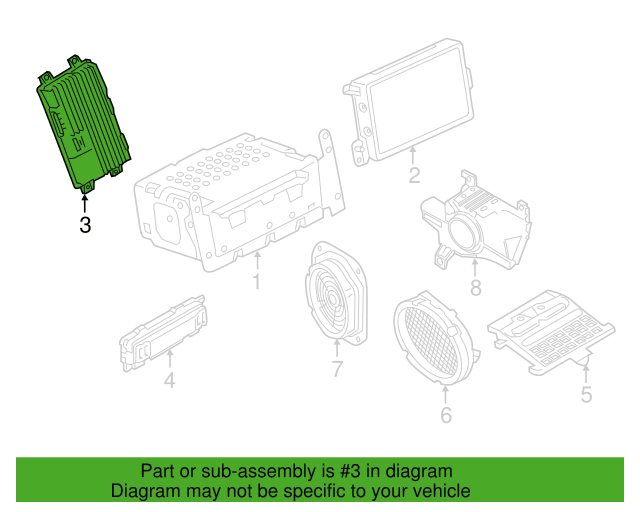 3
2
1
8
4
7
6
5

Part or sub-assembly is #3 in diagram
Diagram may not be specific to your vehicle