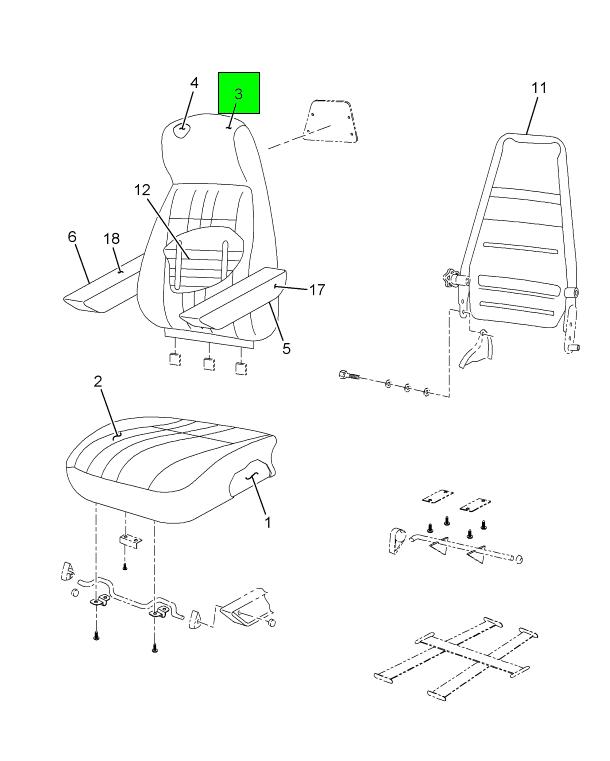 4
3
11
12
6
18
17
5
2
1